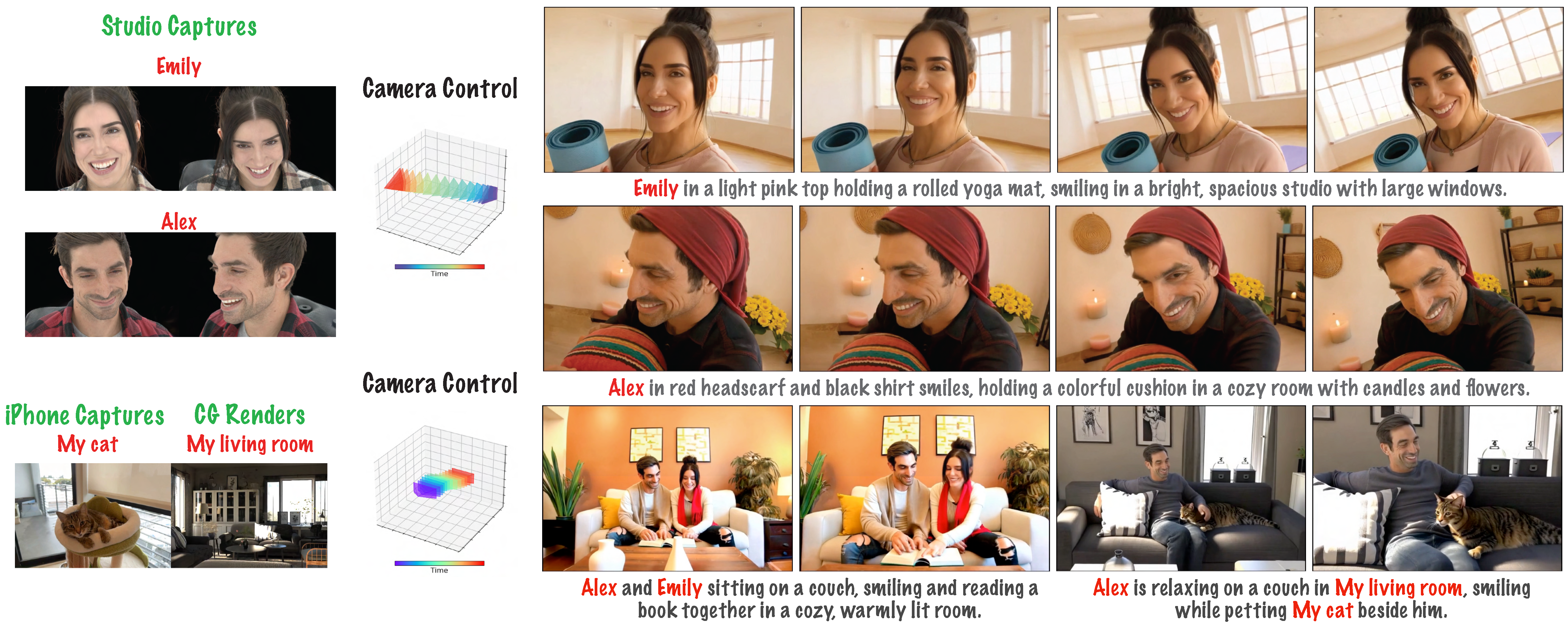 Studio Captures

Emily

Alex

iPhone Captures
My cat

CG Renders
My living room

Camera Control

Time

Camera Control

Time

Emily in a light pink top holding a rolled yoga mat, smiling in a bright, spacious studio with large windows.

Alex in red headscarf and black shirt smiles, holding a colorful cushion in a cozy room with candles and flowers.

Alex and Emily sitting on a couch, smiling and reading a book together in a cozy, warmly lit room.

Alex is relaxing on a couch in My living room, smiling while petting My cat beside him.